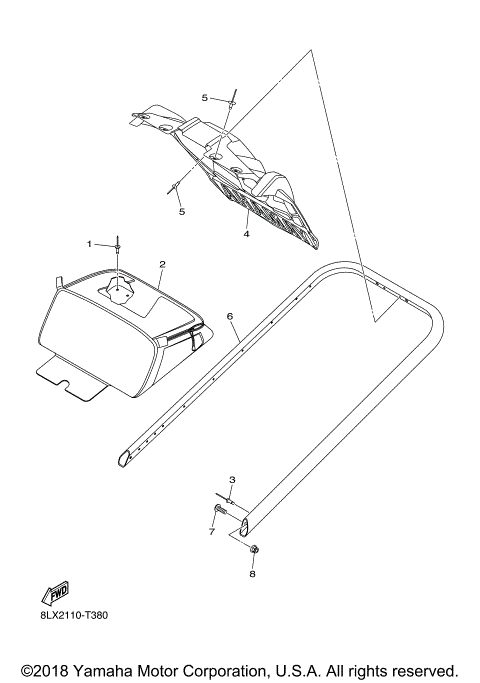 5
5
4
1
2
6
3
7
8
FWD
8LX2110-T380
©2018 Yamaha Motor Corporation, U.S.A. All rights reserved.