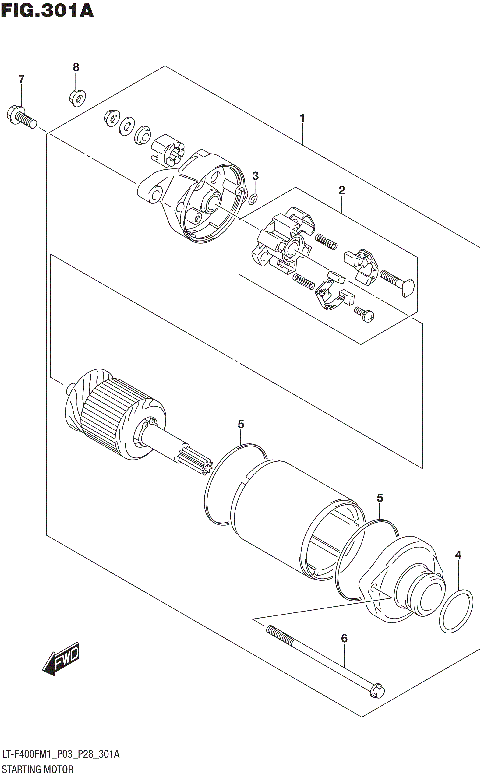 FIG.301A

7
8
1
3
2
5
5
4
6
FWD

LT-F400FM1_P03_P28_3C1A
STARTING MOTOR