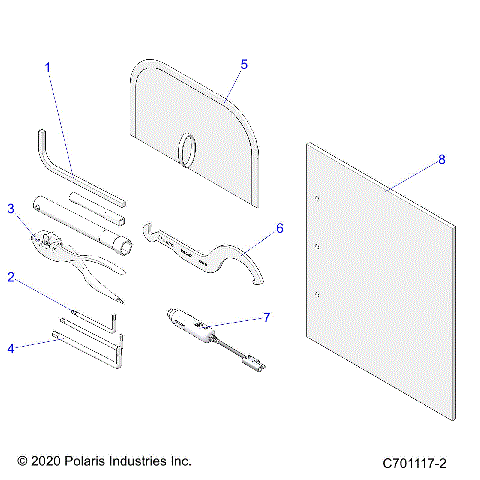 1
5
8
3
6
2
7
4

© 2020 Polaris Industries Inc.

C701117-2