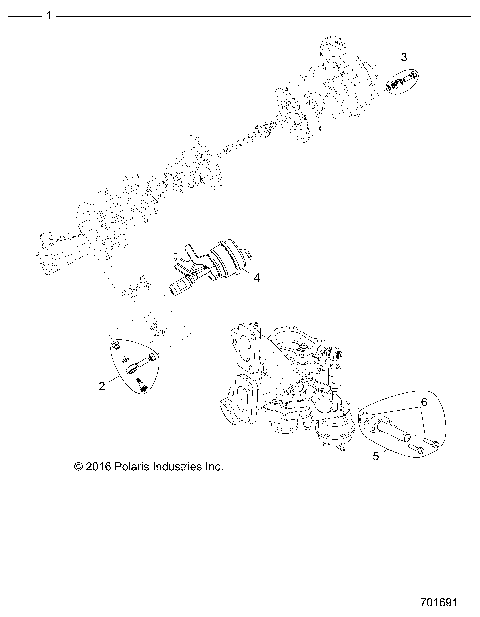 1

3

4

2

6

5

© 2016 Polaris Industries Inc.

701691