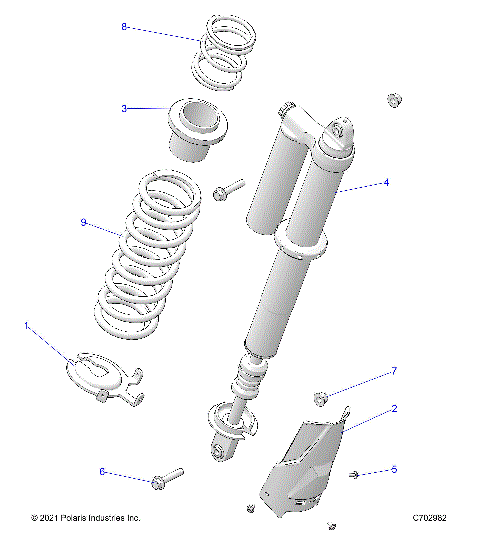 8
3
4
9
1
7
2
6
5
© 2021 Polaris Industries Inc.
C702982