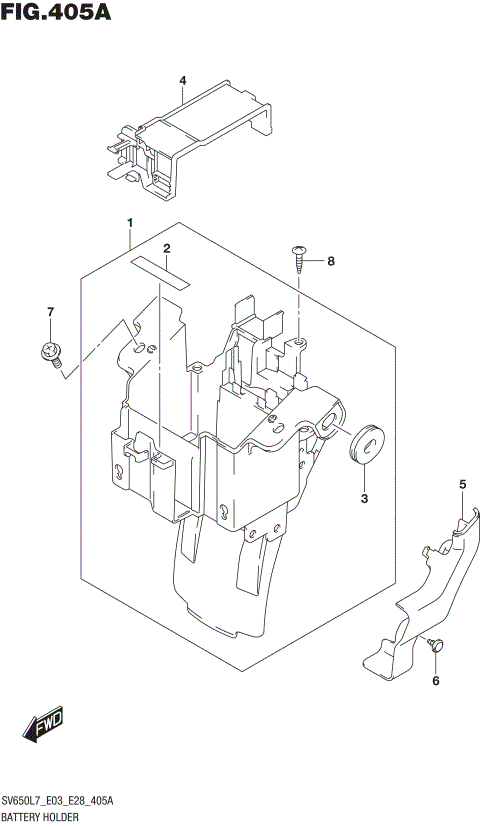 FIG.405A

4

1

2

8

7

3

5

6

FWD

SV650L7_E03_E28_405A
BATTERY HOLDER