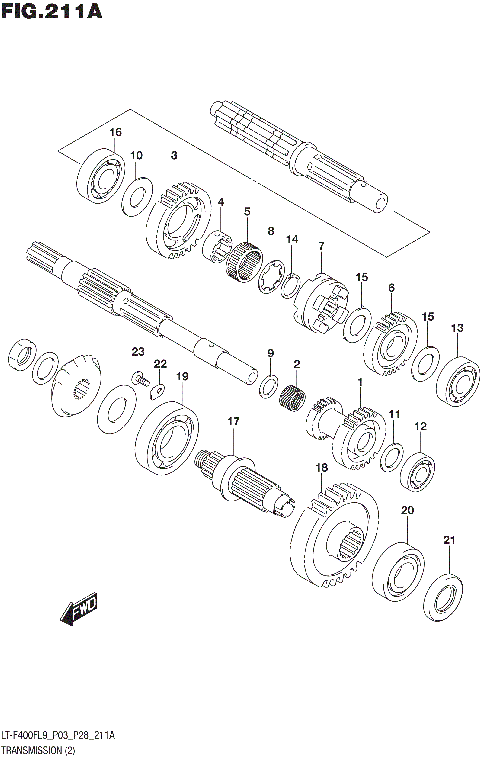 FIG.211A

16
10
3
4
5
8
14
7
15
6
15
13
23
22
19
9
2
1
11
12
17
18
20
21
FWD

LT-F400FL9_P03_P28_211A
TRANSMISSION (2)