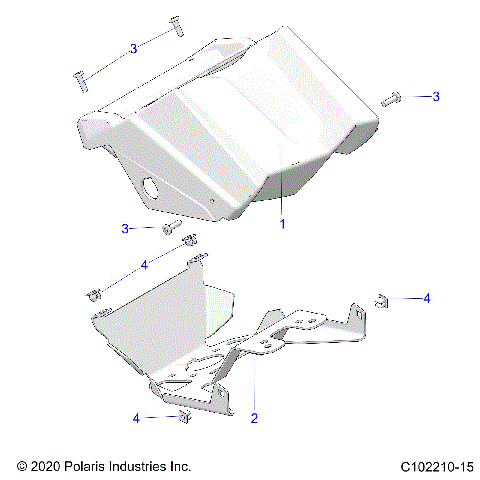 3
3
1
3
4
4
2
4

© 2020 Polaris Industries Inc.

C102210-15