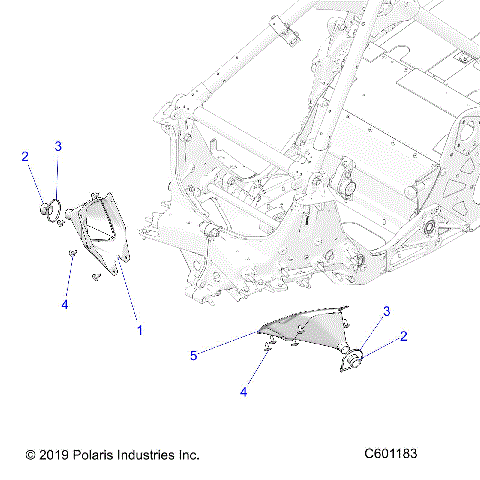 2
3
4
1
3
2
5
4

© 2019 Polaris Industries Inc.

C601183