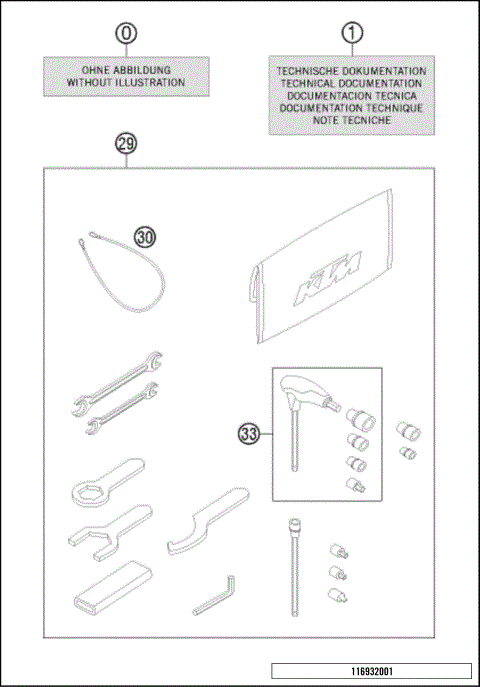 0

OHNE ABBILDUNG
WITHOUT ILLUSTRATION

1

TECHNISCHE DOKUMENTATION
TECHNICAL DOCUMENTATION
DOCUMENTACION TECNICA
DOCUMENTATION TECHNIQUE
NOTE TECNICHE

29

30

KTM

33

116932001