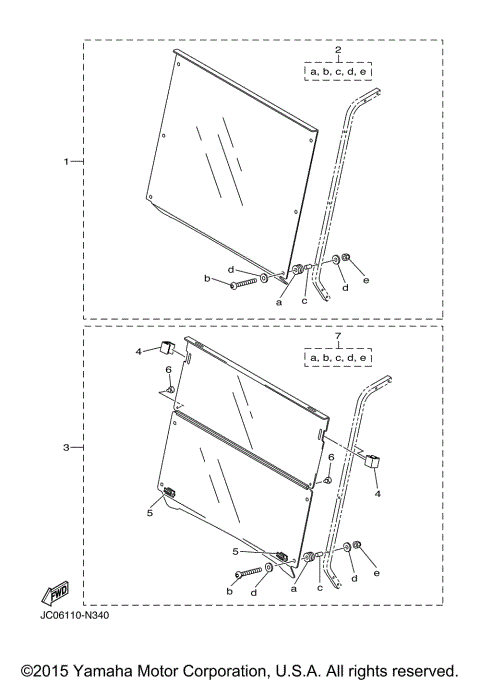 2
a, b, c, d, e

1

d
b
a
c
d
e

7
a, b, c, d, e

4
6

3

6
4

5

5

b
d
a
c
d
e

FWD

JC06110-N340

©2015 Yamaha Motor Corporation, U.S.A. All rights reserved.