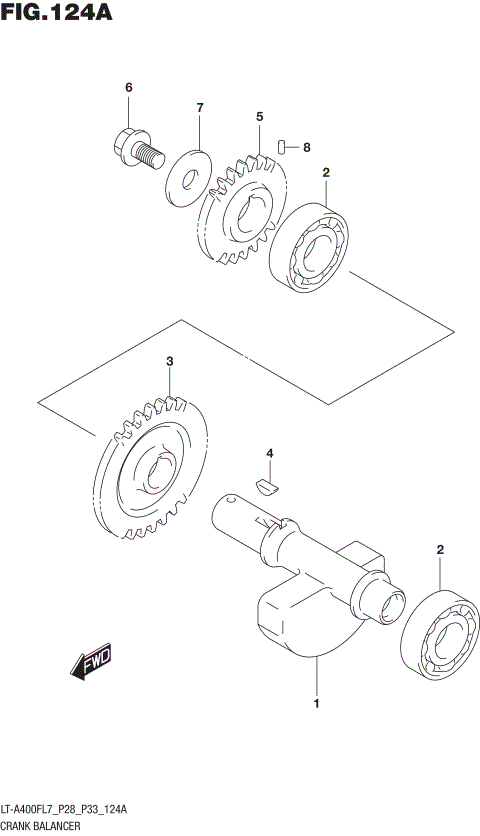 FIG.124A

6
7
5
8
2
3
4
2
FWD
1

LT-A400FL7_P28_P33_124A
CRANK BALANCER