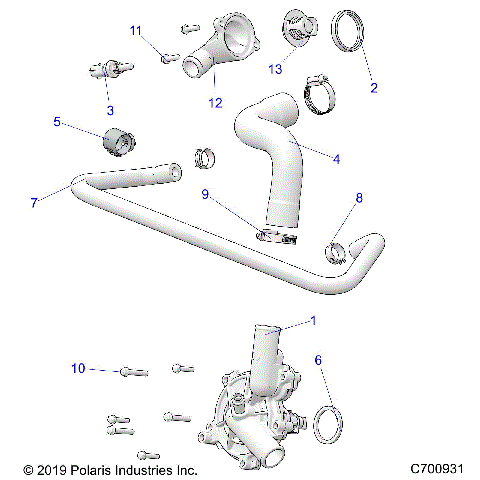 11

13

2

3

12

5

4

7

9

8

1

10

6

© 2019 Polaris Industries Inc.

C700931