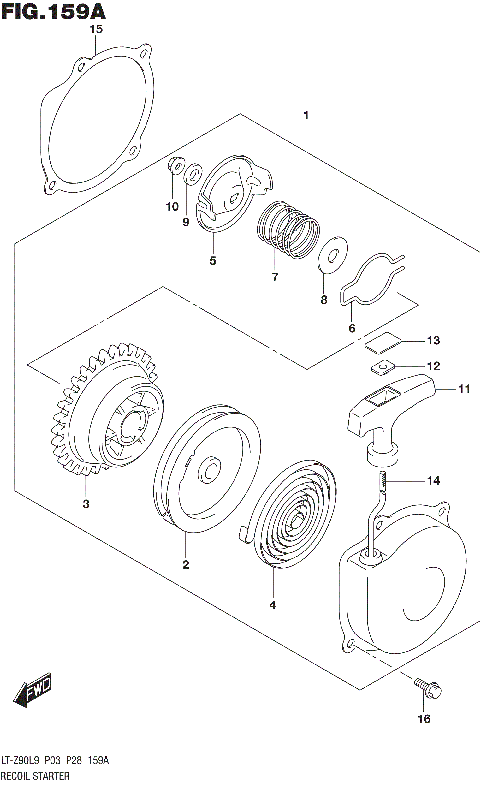 FIG.159A

15

1

10

9

5

7

8

6

13

12

11

3

14

2

4

FWD

16

LT-Z90L9 P03 P28 159A
RECOIL STARTER