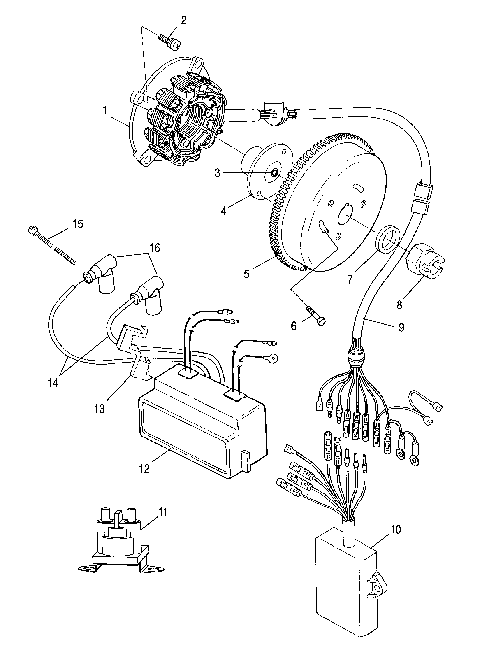 2
1
3
4
15
16
5
7
8
6
9
14
13
12
11
10