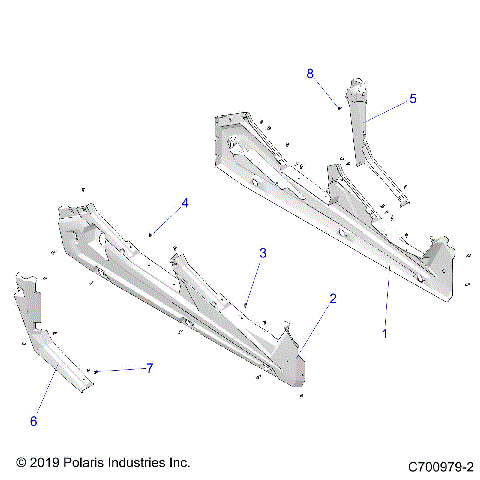 8
5
4
3
2
1
7
6
© 2019 Polaris Industries Inc.
C700979-2