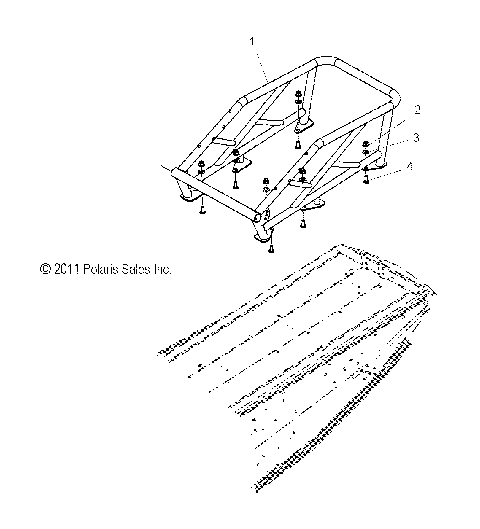 1
2
3
4
© 2011 Polaris Sales Inc.