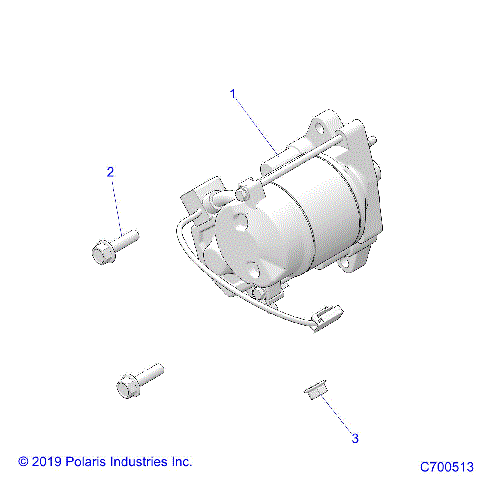 1

2

3

© 2019 Polaris Industries Inc.

C700513