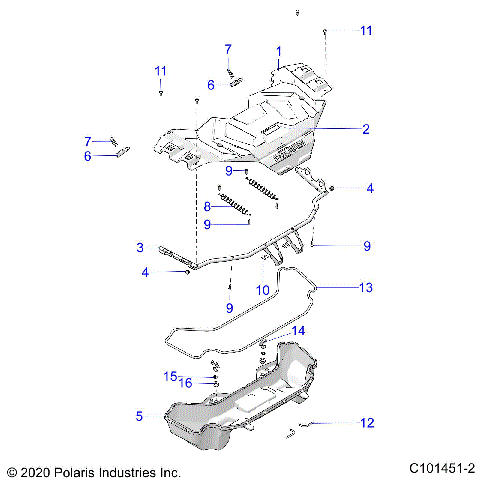 11
7
1
11
6
2
7
6
9
4
8
9
3
9
4
10
13
9
14
15
16
5
12
© 2020 Polaris Industries Inc.
C101451-2