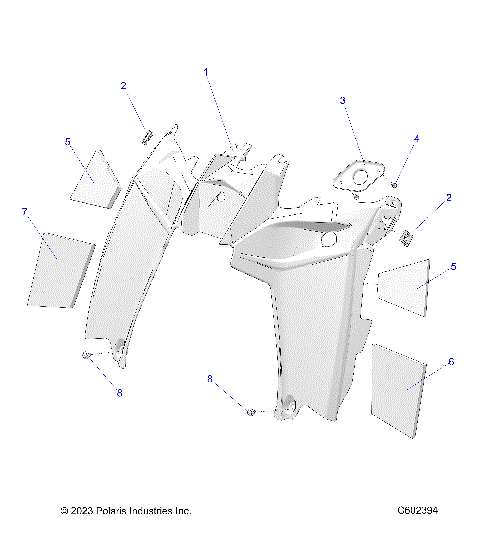 1
2
3
4
5
2
7
5
6
8
8

© 2023 Polaris Industries Inc.

C602394