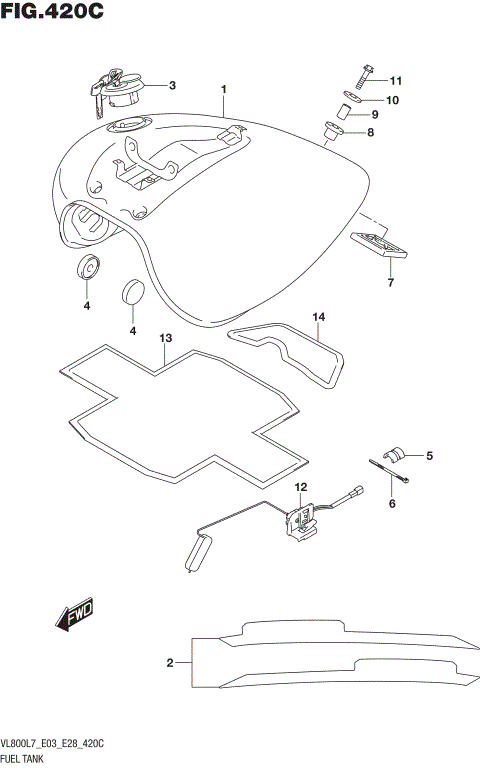 FIG.420C

3
1
11
10
9
8
7
4
4
14
13
5
6
12
FWD
2

VL800L7_E03_E28_420C
FUEL TANK