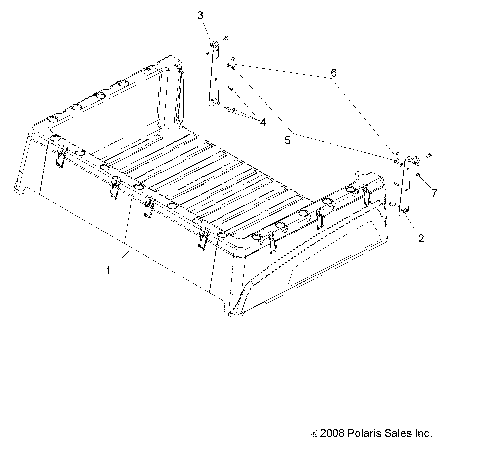 3
6
4
5
7
2
1
© 2008 Polaris Sales Inc.