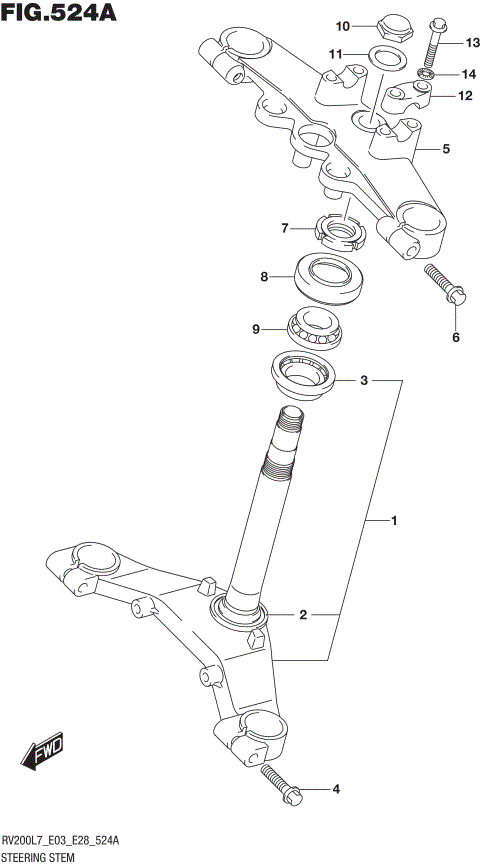 FIG.524A

10
13
11
14
12
5
7
8
6
9
3
1
2
FWD
4

RV200L7_E03_E28_524A
STEERING STEM