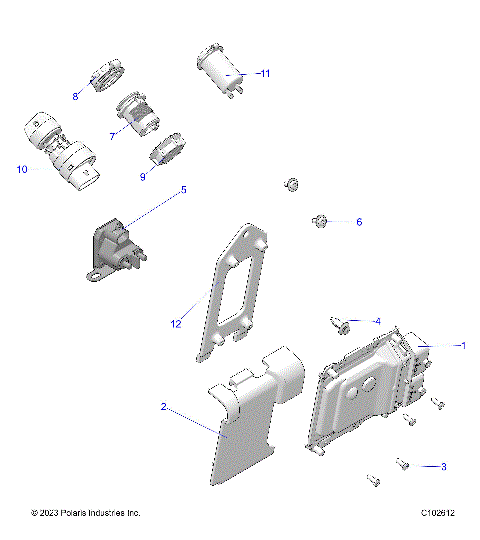 8
11
7
10
9
5
6
12
4
1
2
3
© 2023 Polaris Industries Inc.
C102612