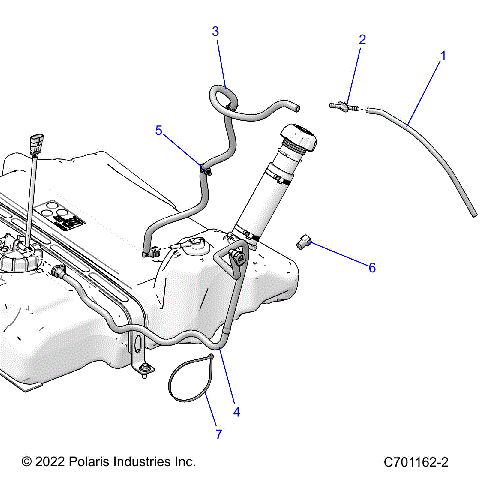 3
2
1
5
6
4
7
© 2022 Polaris Industries Inc.
C701162-2