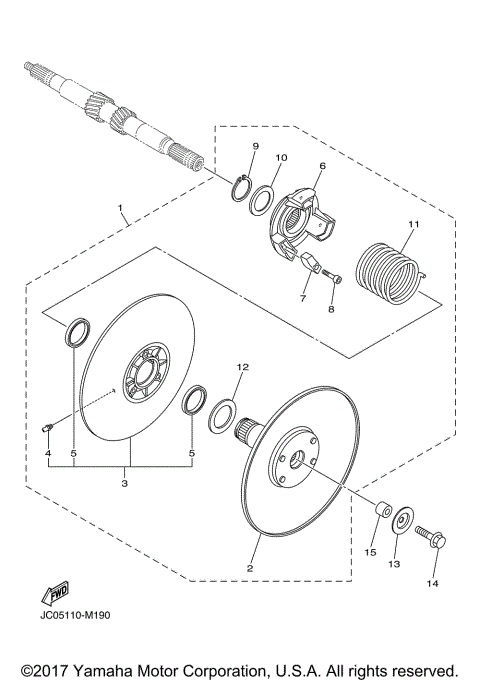 9
10
6
1
11
7
8
12
4
5
5
3
2
15
13
14
FWD
JC05110-M190

©2017 Yamaha Motor Corporation, U.S.A. All rights reserved.