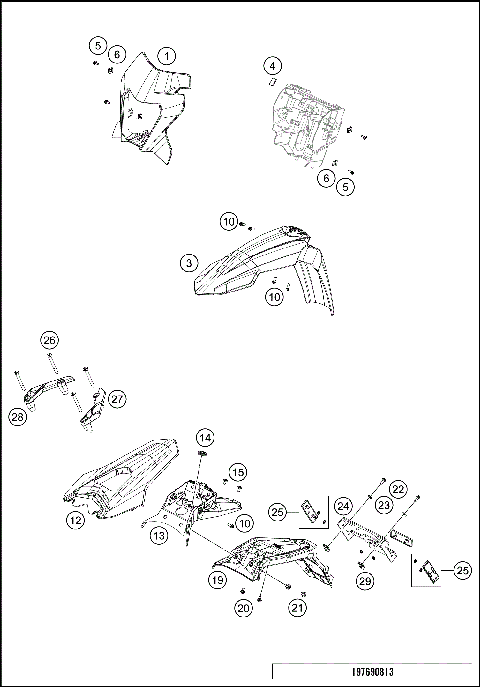 5
6
1
4
6
5
10
3
10
26
27
28
14
15
12
10
13
25
24
23
22
19
29
25
20
21
197690813