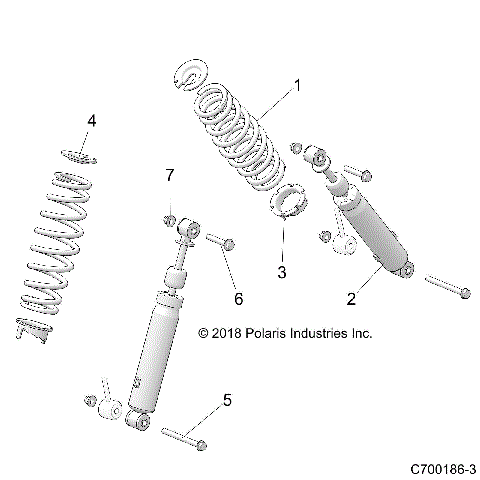 1
4
7
3
6
2
© 2018 Polaris Industries Inc.
5
C700186-3