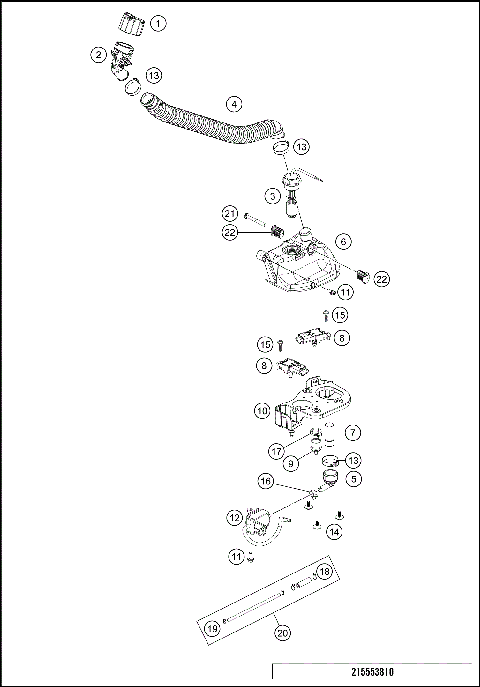 1
2
13
4
13
3
21
22
6
22
11
15
8
15
8
10
7
17
9
13
5
16
12
14
11
18
19
20
215553810