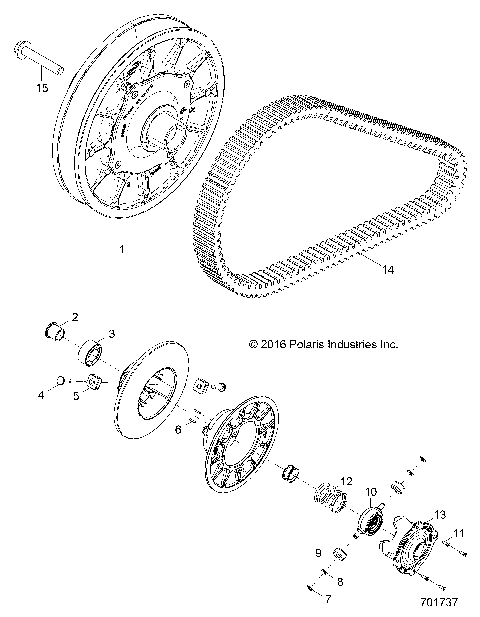 15

1

14

2

3

© 2016 Polaris Industries Inc.

4

5

6

12

10

13

11

9

8

7

701737