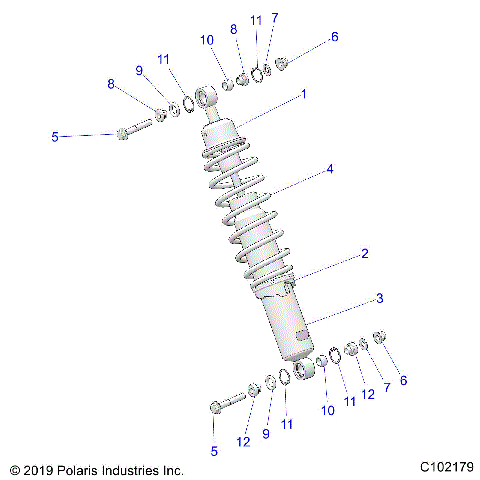 10
8
11
7
6
11
9
8
1
5
4
2
3
6
7
12
11
10
11
9
12
5

© 2019 Polaris Industries Inc.

C102179