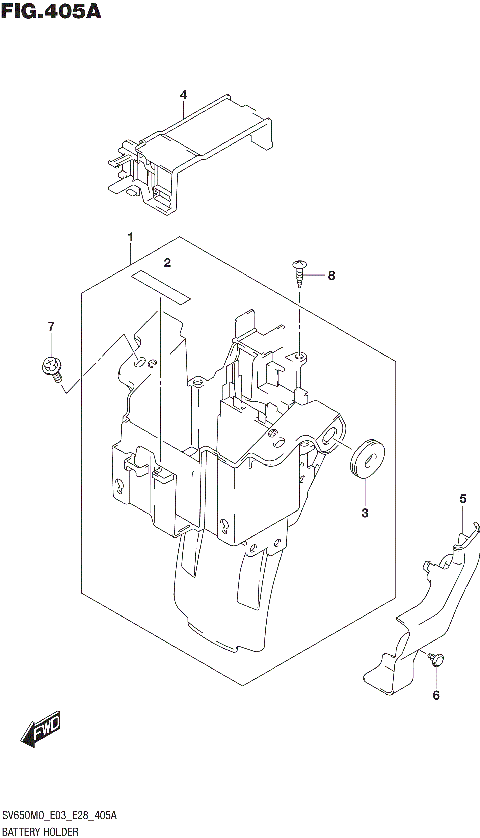 FIG.405A

4

1

2

8

7

3

5

6

FWD

SV650M0_E03_E28_405A
BATTERY HOLDER