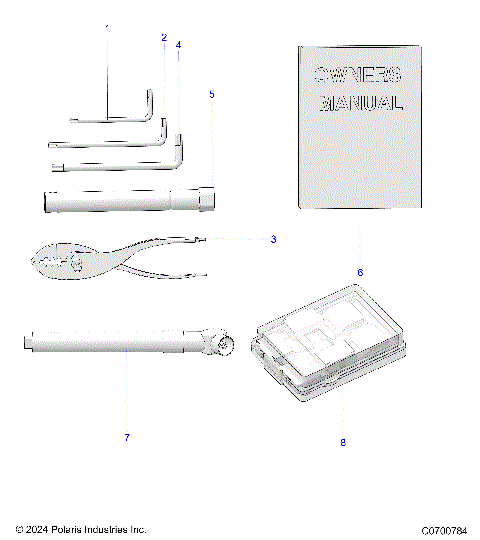 1
2
4
5
OWNERS MANUAL
3
6
7
8
© 2024 Polaris Industries Inc.
C0700784