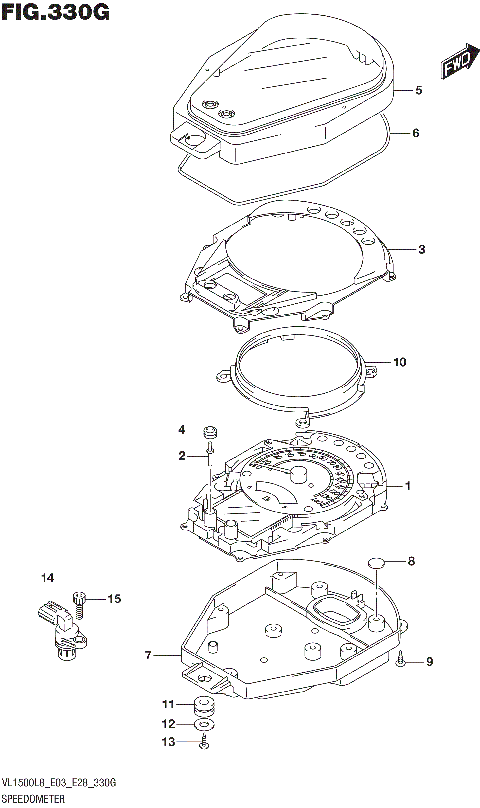 FIG.330G

FWD

5
6
3
10
4
2
1
14
15
8
7
9
11
12
13

VL1500L8_E03_E28_330G
SPEEDOMETER