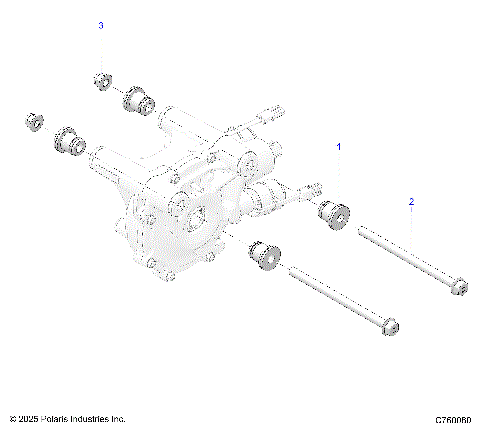 3

1

2

© 2025 Polaris Industries Inc.

C760080