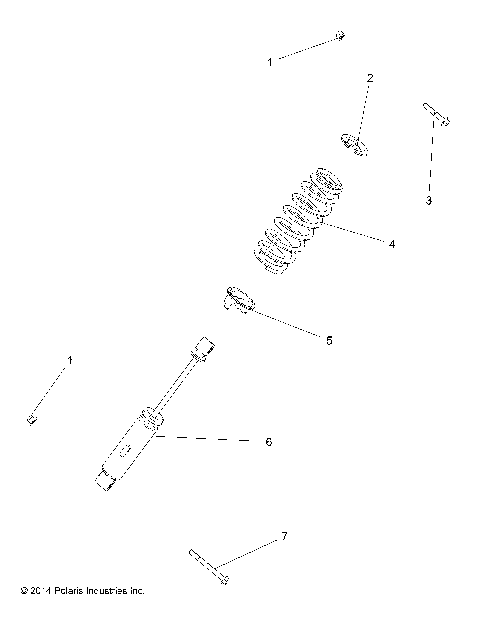 1
2
3
4
5
1
6
7
© 2014 Polaris Industries Inc.