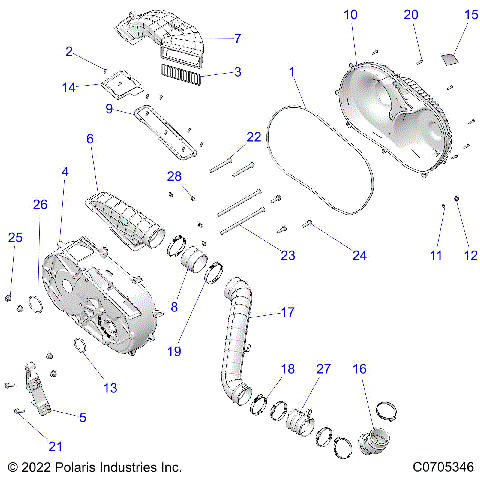 10
20
15
7
2
3
14
1
9
22
6
28
4
26
25
23
24
11
12
8
17
19
13
18
27
16
5
21
© 2022 Polaris Industries Inc.
C0705346