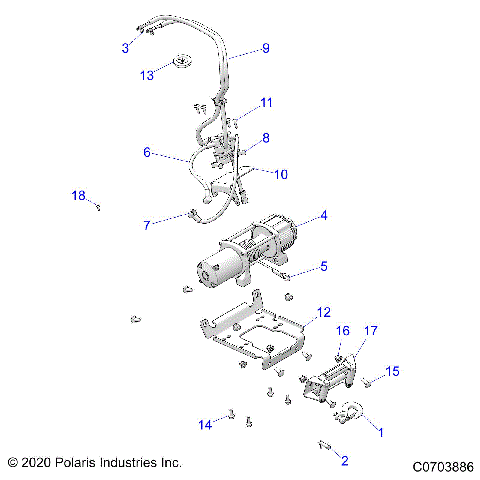 3
9
13
11
8
6
10
18
7
4
5
12
16
17
15
14
1
2
© 2020 Polaris Industries Inc.
C0703886