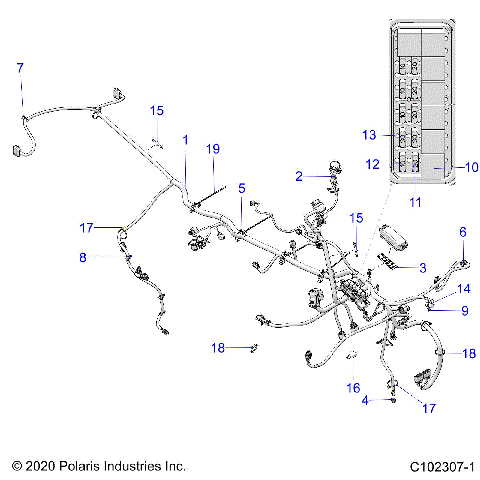 7
15
1
19
5
2
13
12
10
11
15
6
17
8
3
14
9
18
18
16
4
17
© 2020 Polaris Industries Inc.
C102307-1