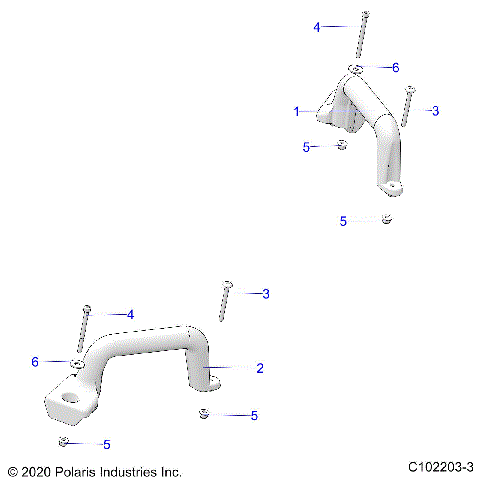 4
6
1
3
5
5
3
4
6
2
5
5
© 2020 Polaris Industries Inc.
C102203-3