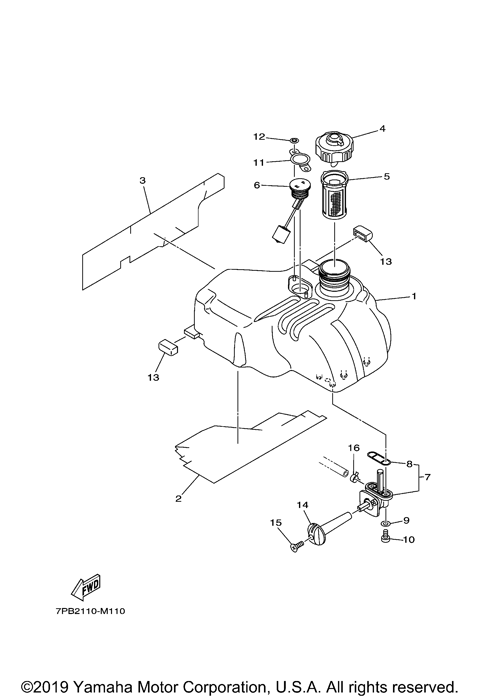 12
4
11
3
6
5
13
1
13
2
16
8
7
14
9
15
10
FWD
7PB2110-M110

©2019 Yamaha Motor Corporation, U.S.A. All rights reserved.