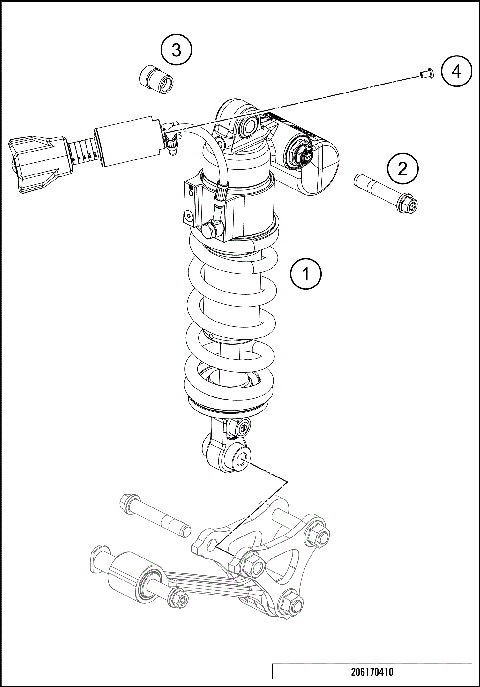 3
4
2
1
206170410