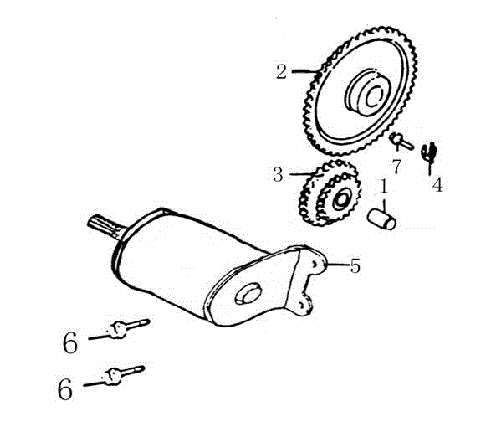 2
7
4
3
1
5
6
6