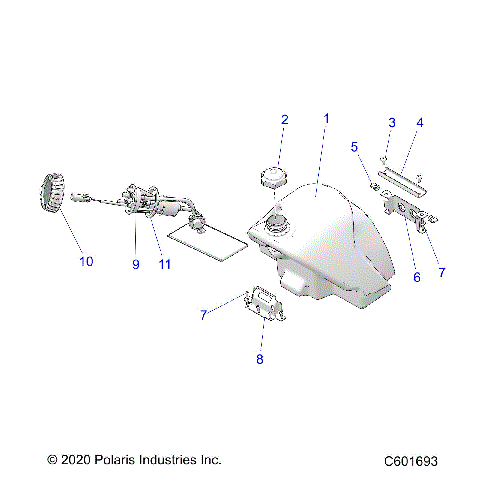 2
1
3
4
5
10
9
11
6
7
7
8

© 2020 Polaris Industries Inc.

C601693