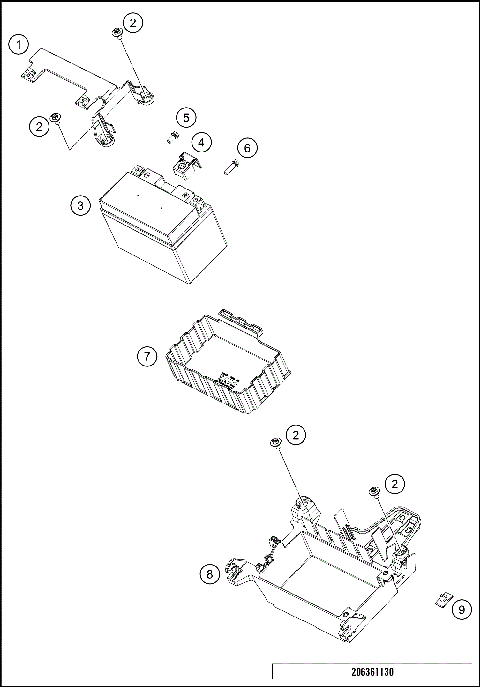 1
2
2
5
4
6
3
7
2
2
8
9
206361130