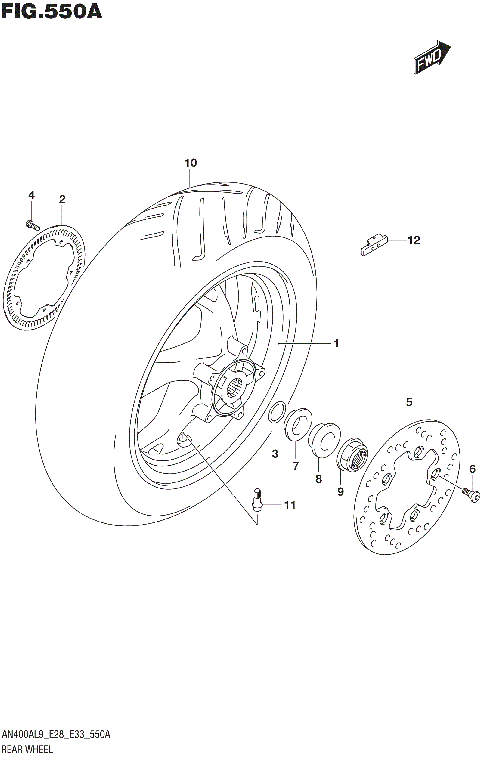 FIG.550A

FWD

10

4

2

12

1

5

3

7

8

9

6

11

AN400AL9_E28_E33_55CA
REAR WHEEL