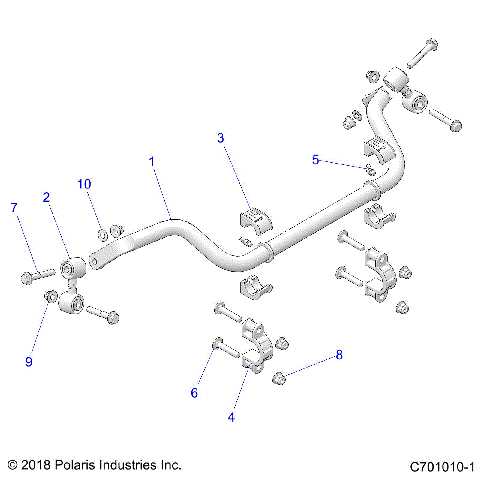 3

1

5

10

2

7

9

8

6

4

© 2018 Polaris Industries Inc.

C701010-1