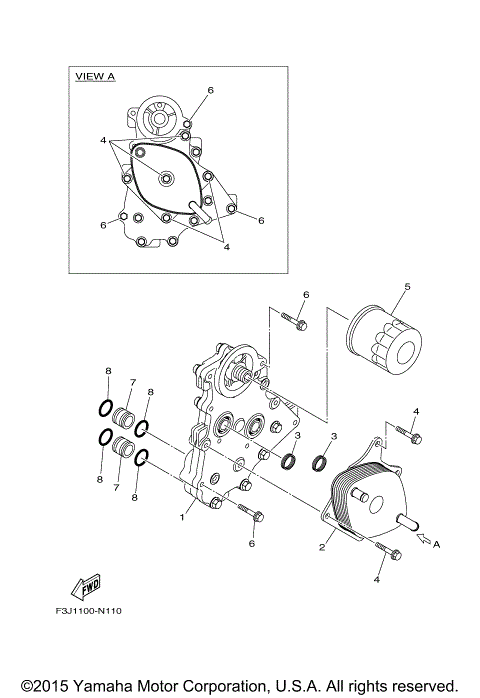 VIEW A
6
4
6
6
4

6
5
8
7
8
4
3
3
8
7
8
1
6
2
A
4
FWD
F3J1100-N110

©2015 Yamaha Motor Corporation, U.S.A. All rights reserved.