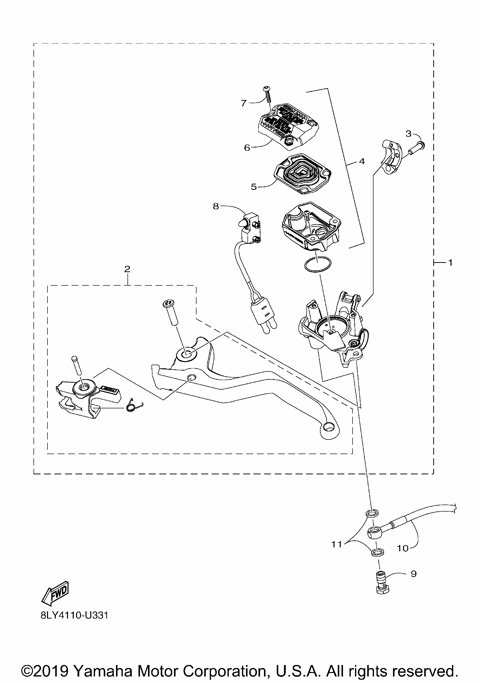 7

3

6

4

5

8

1

2

11

10

9

FWD

8LY4110-U331

©2019 Yamaha Motor Corporation, U.S.A. All rights reserved.