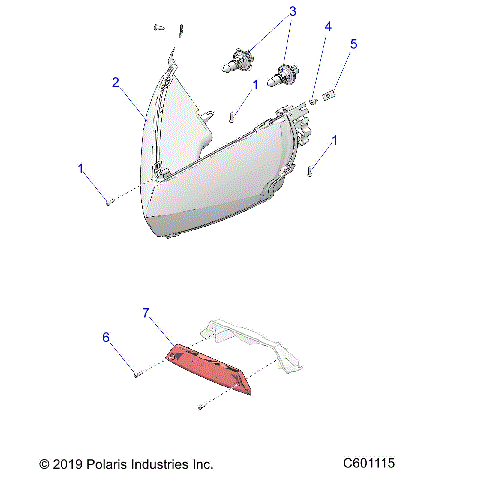 3
4
5
2
1
1
1
7
6
© 2019 Polaris Industries Inc.
C601115